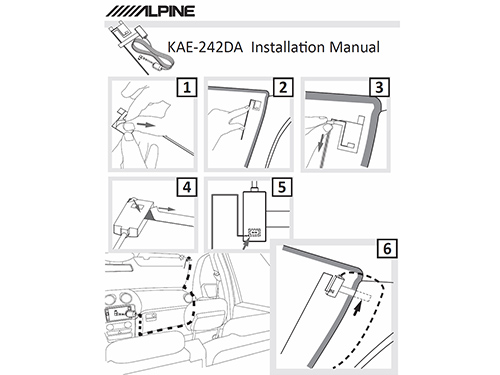 ALPINE

KAE-242DA Installation Manual

1

2

3

4

5

6